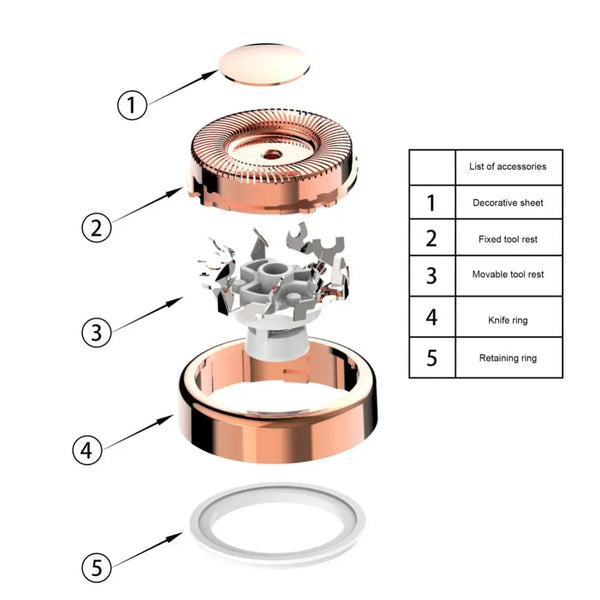 ①
②
③
④
⑤

| | List of accessories |
|---|---|
| 1 | Decorative sheet |
| 2 | Fixed tool rest |
| 3 | Movable tool rest |
| 4 | Knife ring |
| 5 | Retaining ring |